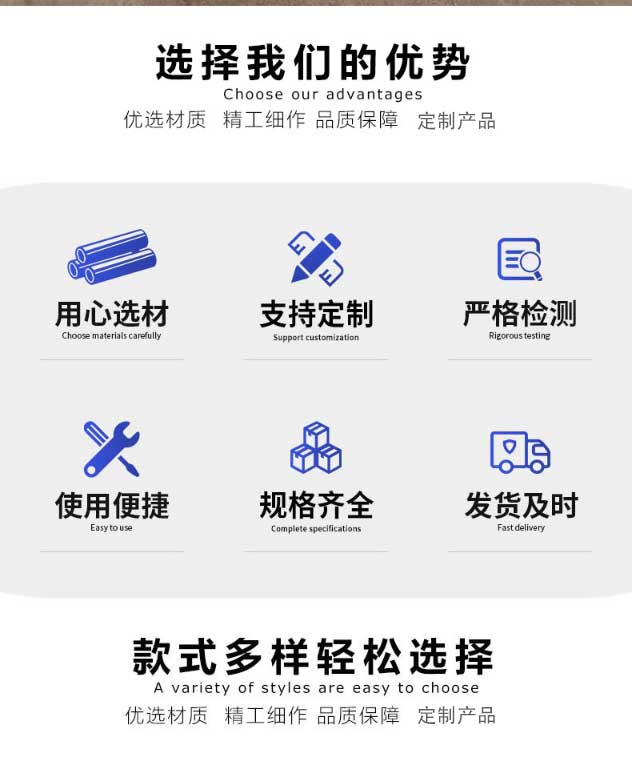 选择我们的优势

Choose our advantages

优选材质 精工细作 品质保障 定制产品

用心选材
Choose materials carefully

支持定制
Support customization

严格检测
Rigorous testing

使用便捷
Easy to use

规格齐全
Complete specifications

发货及时
Fast delivery

款式多样轻松选择

A variety of styles are easy to choose

优选材质 精工细作 品质保障 定制产品